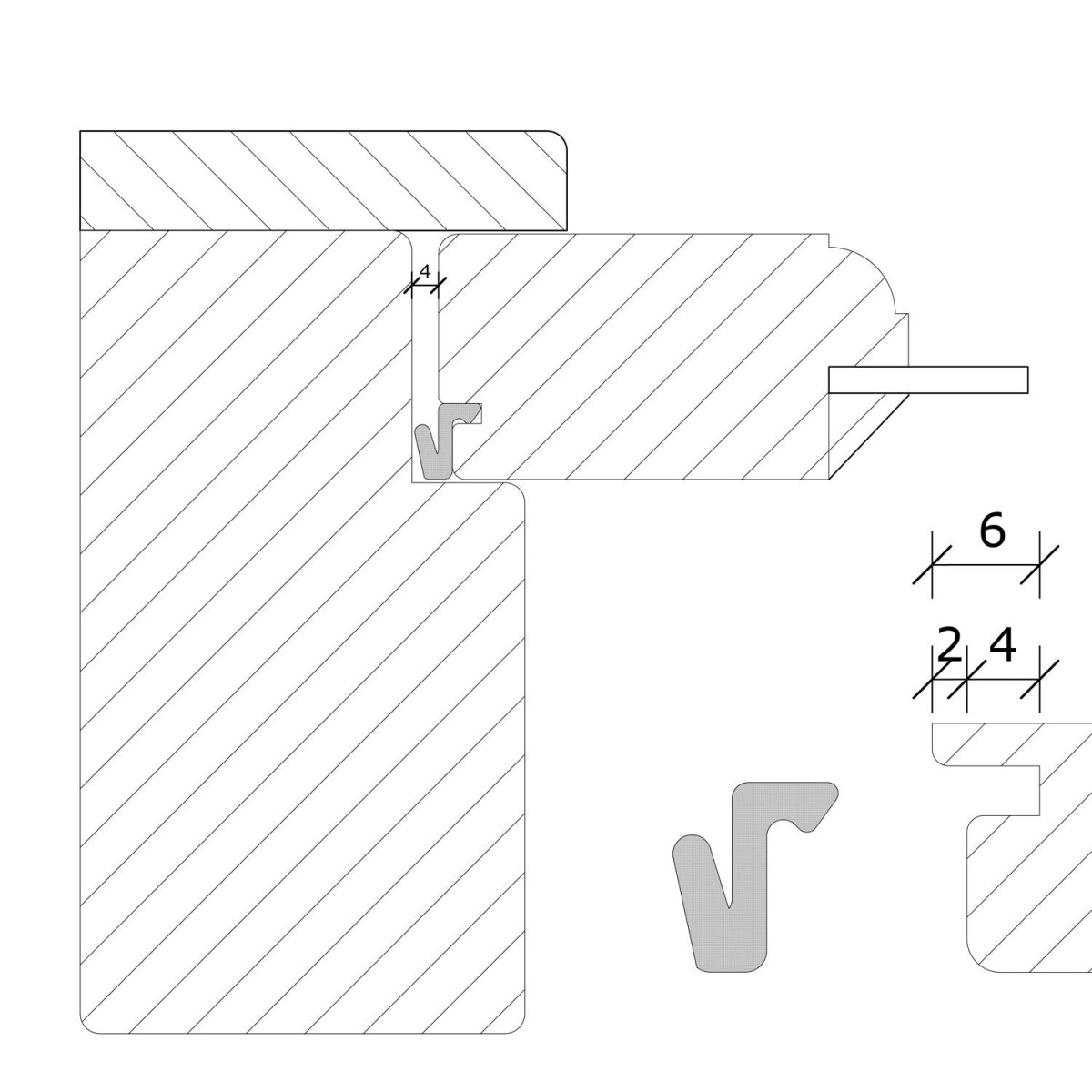 4

6

2 4